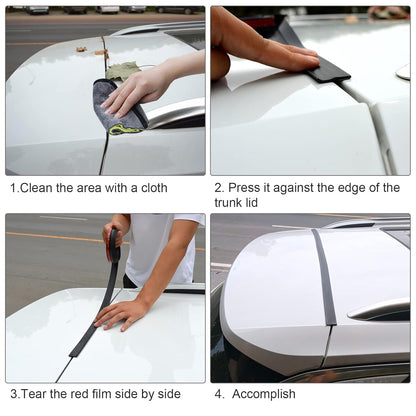 1.Clean the area with a cloth

2. Press it against the edge of the trunk lid

3.Tear the red film side by side

4.  Accomplish