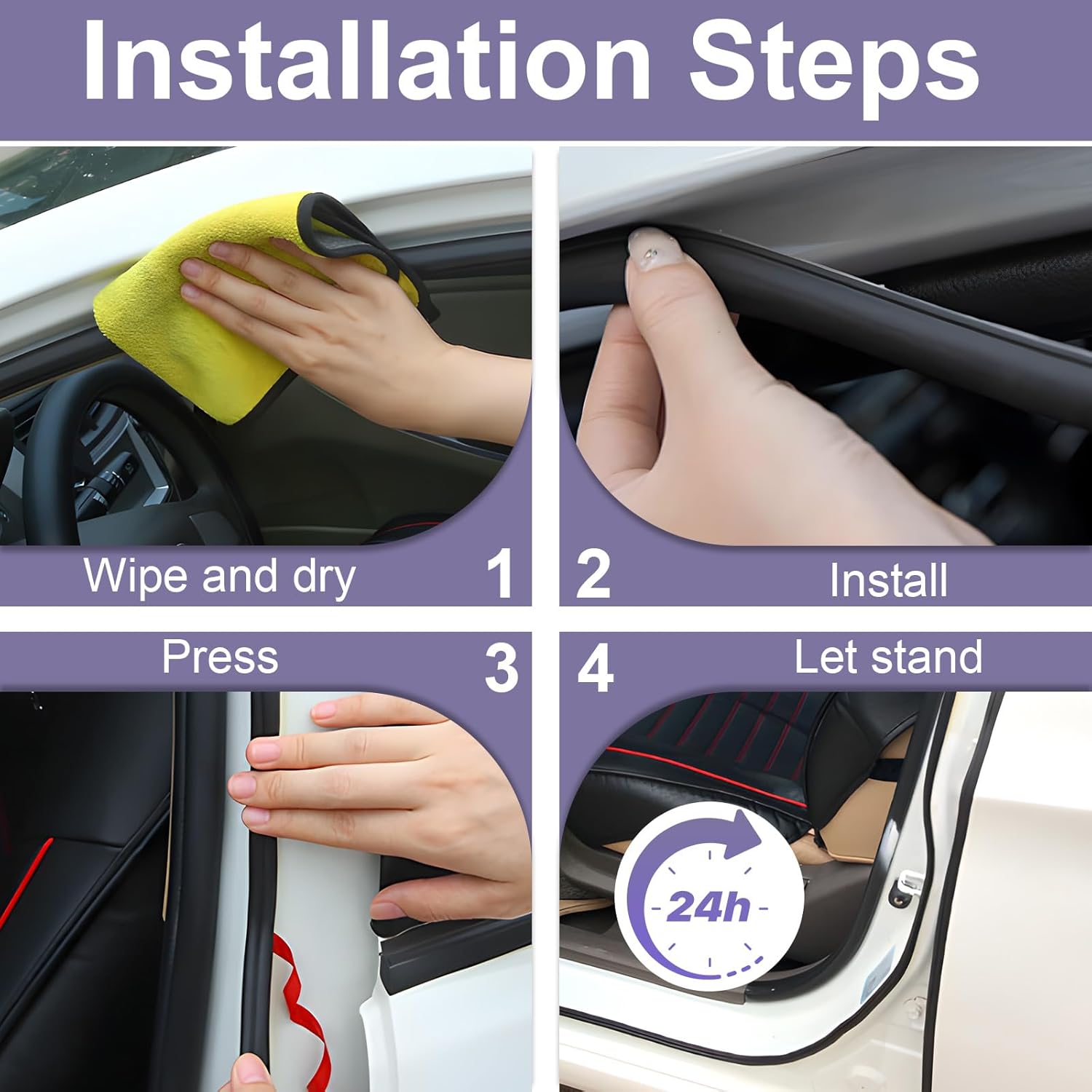 Installation Steps

Wipe and dry 1

2 Install

Press 3

4 Let stand

24h